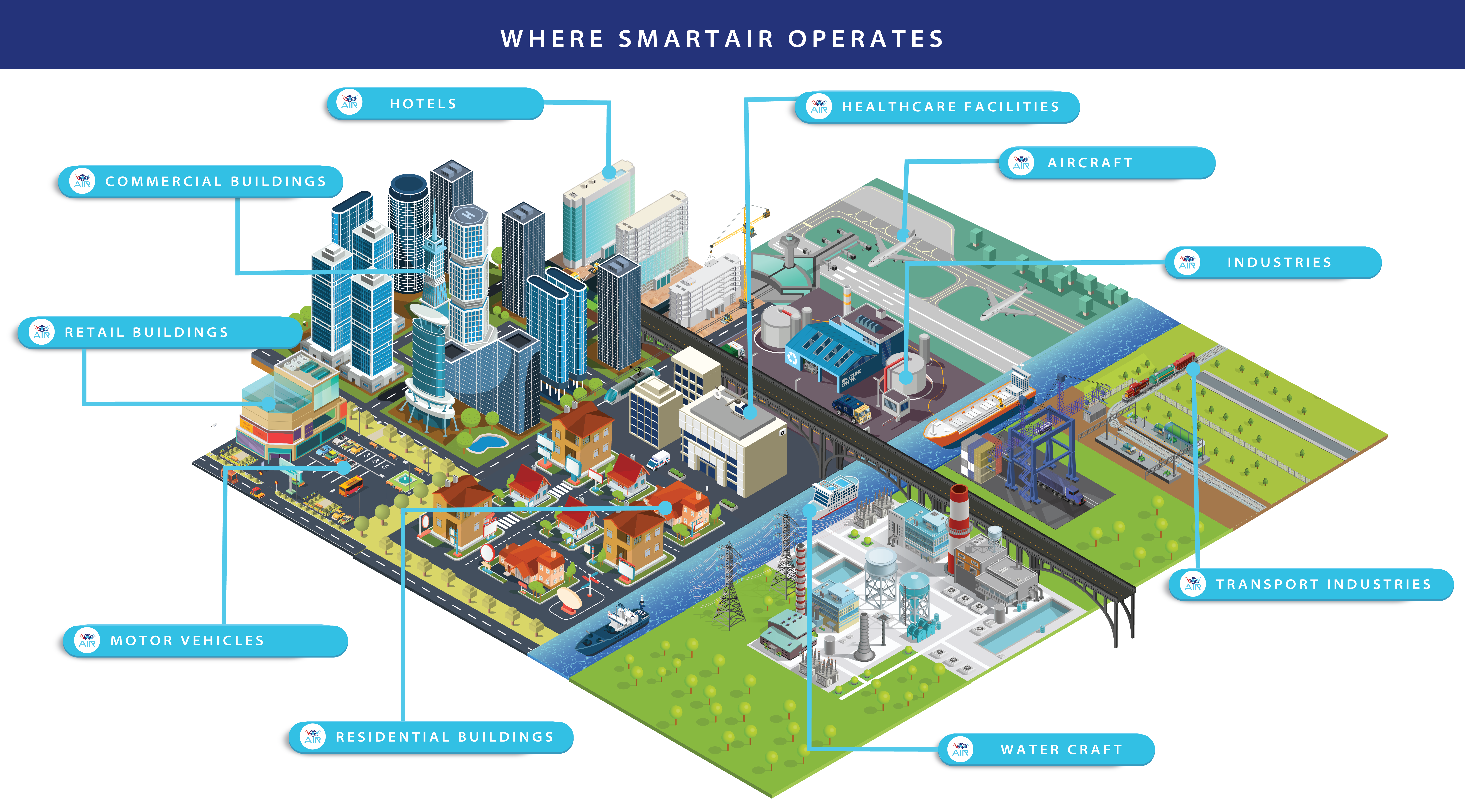 WHERE SMARTAIR OPERATES

AIR HOTELS

AIR HEALTHCARE FACILITIES

AIR AIRCRAFT

AIR COMMERCIAL BUILDINGS

AIR INDUSTRIES

AIR RETAIL BUILDINGS

RECYCLING CENTER

AIR TRANSPORT INDUSTRIES

AIR MOTOR VEHICLES

AIR RESIDENTIAL BUILDINGS

AIR WATER CRAFT